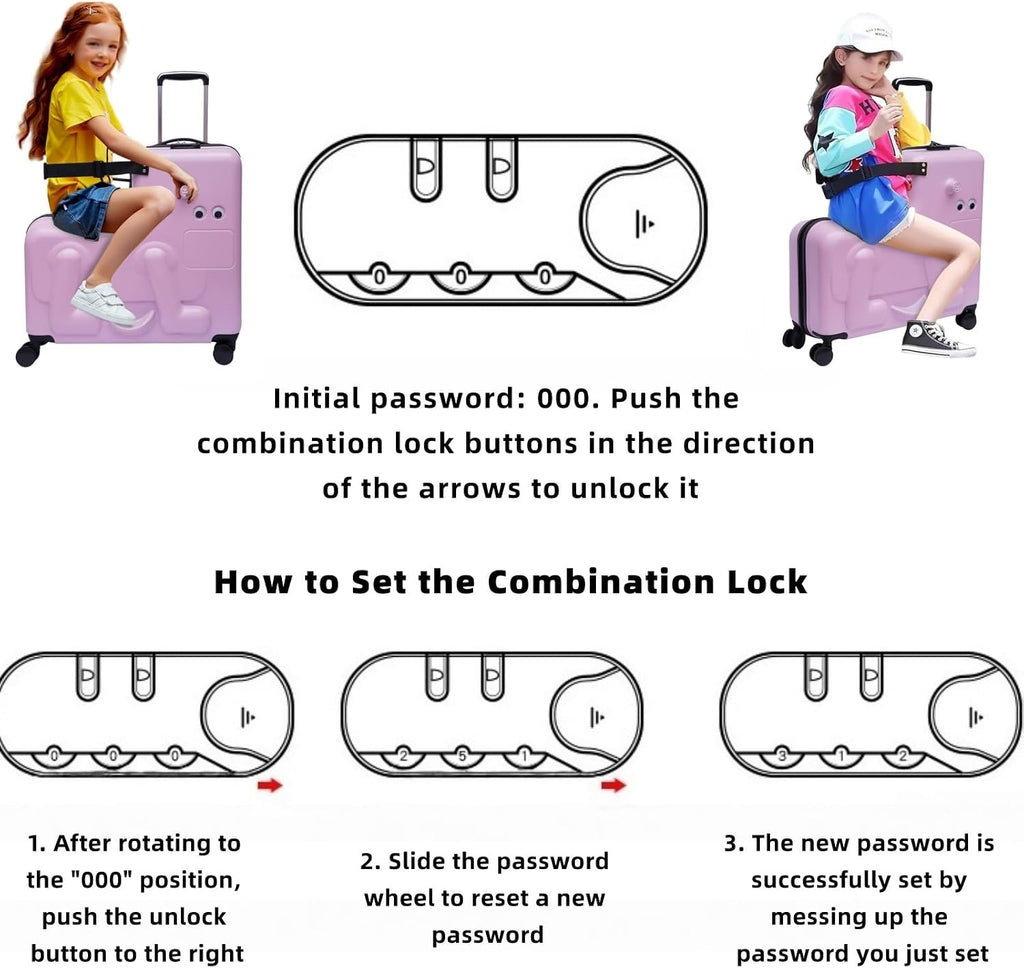 0 0 0

Initial password: 000. Push the combination lock buttons in the direction of the arrows to unlock it

How to Set the Combination Lock

0 0 0

2 5 1

3 1 2

1. After rotating to the "000" position, push the unlock button to the right

2. Slide the password wheel to reset a new password

3. The new password is successfully set by messing up the password you just set