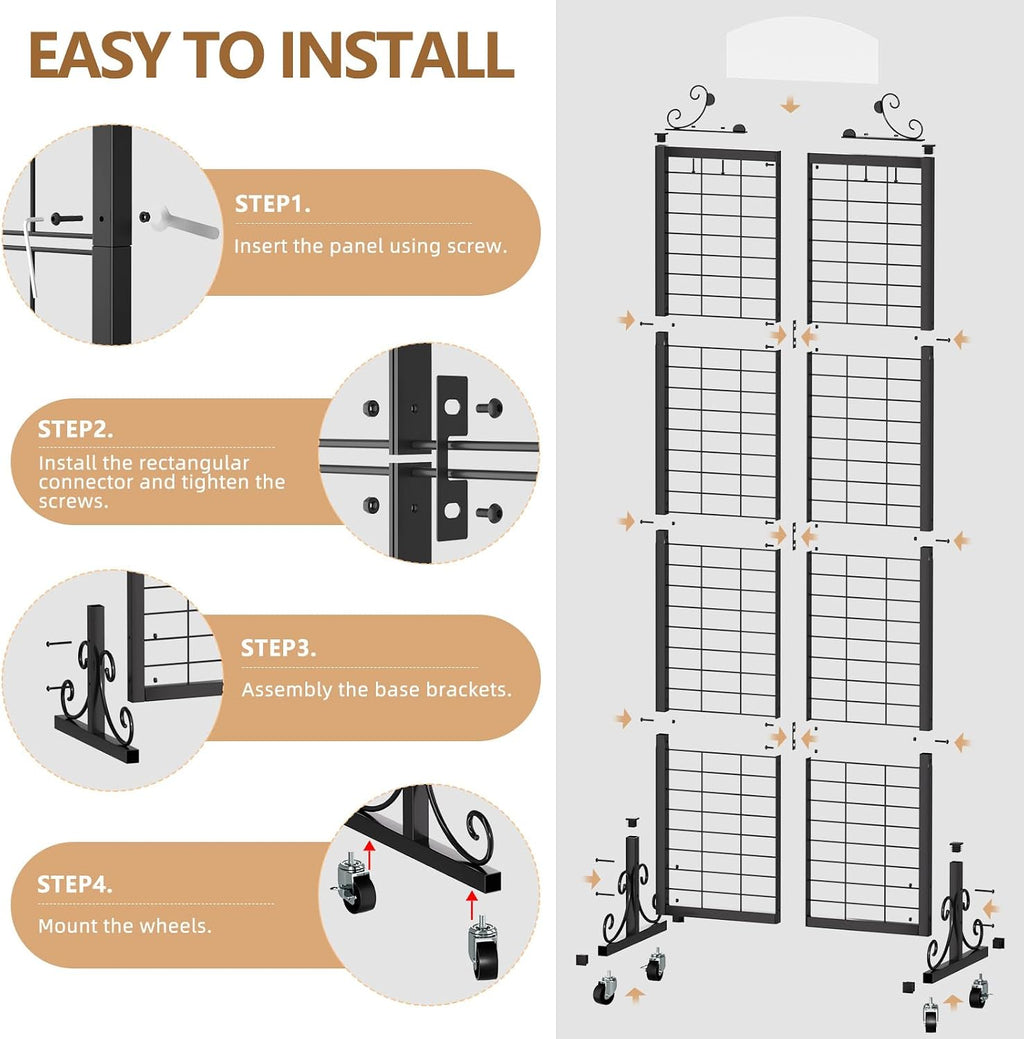 EASY TO INSTALL

STEP1.

Insert the panel using screw.

STEP2.

Install the rectangular connector and tighten the screws.

STEP3.

Assembly the base brackets.

STEP4.

Mount the wheels.