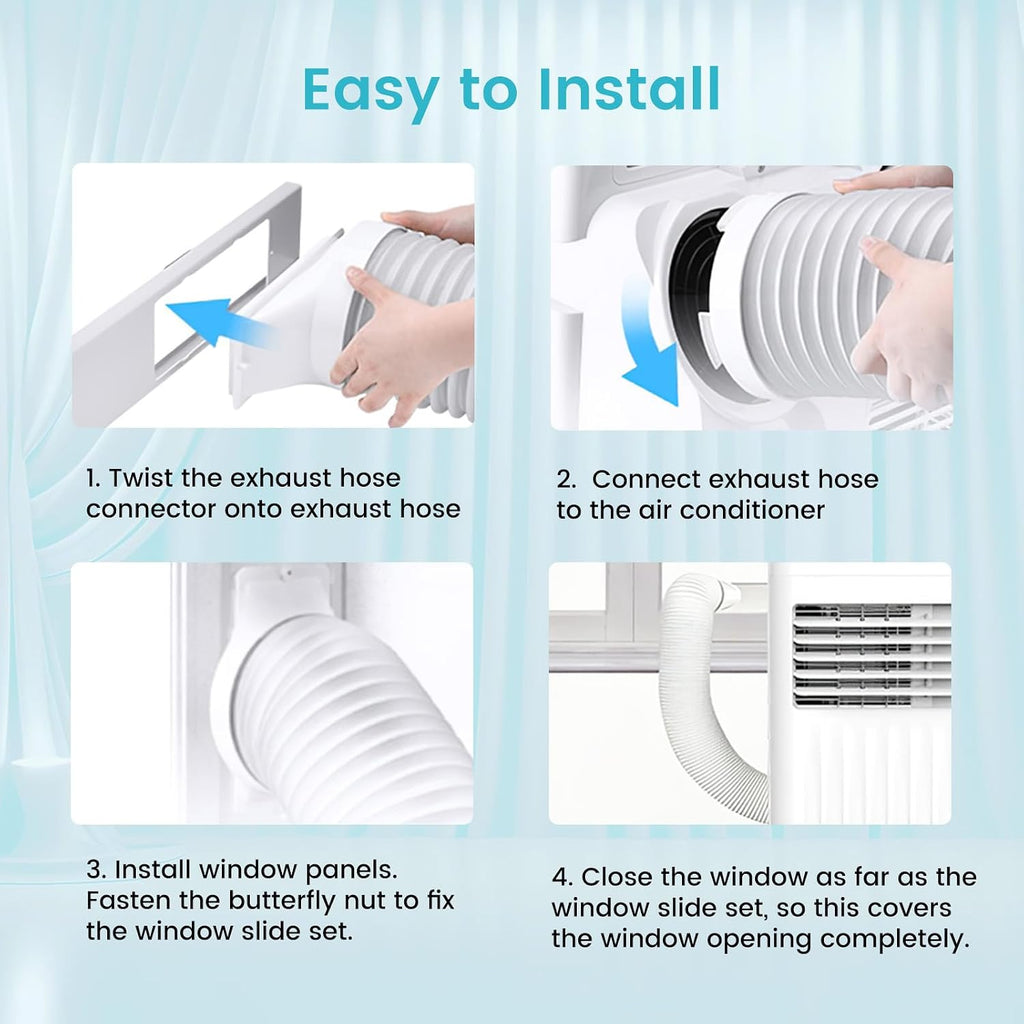 Easy to Install

1. Twist the exhaust hose connector onto exhaust hose

2. Connect exhaust hose to the air conditioner

3. Install window panels. Fasten the butterfly nut to fix the window slide set.

4. Close the window as far as the window slide set, so this covers the window opening completely.