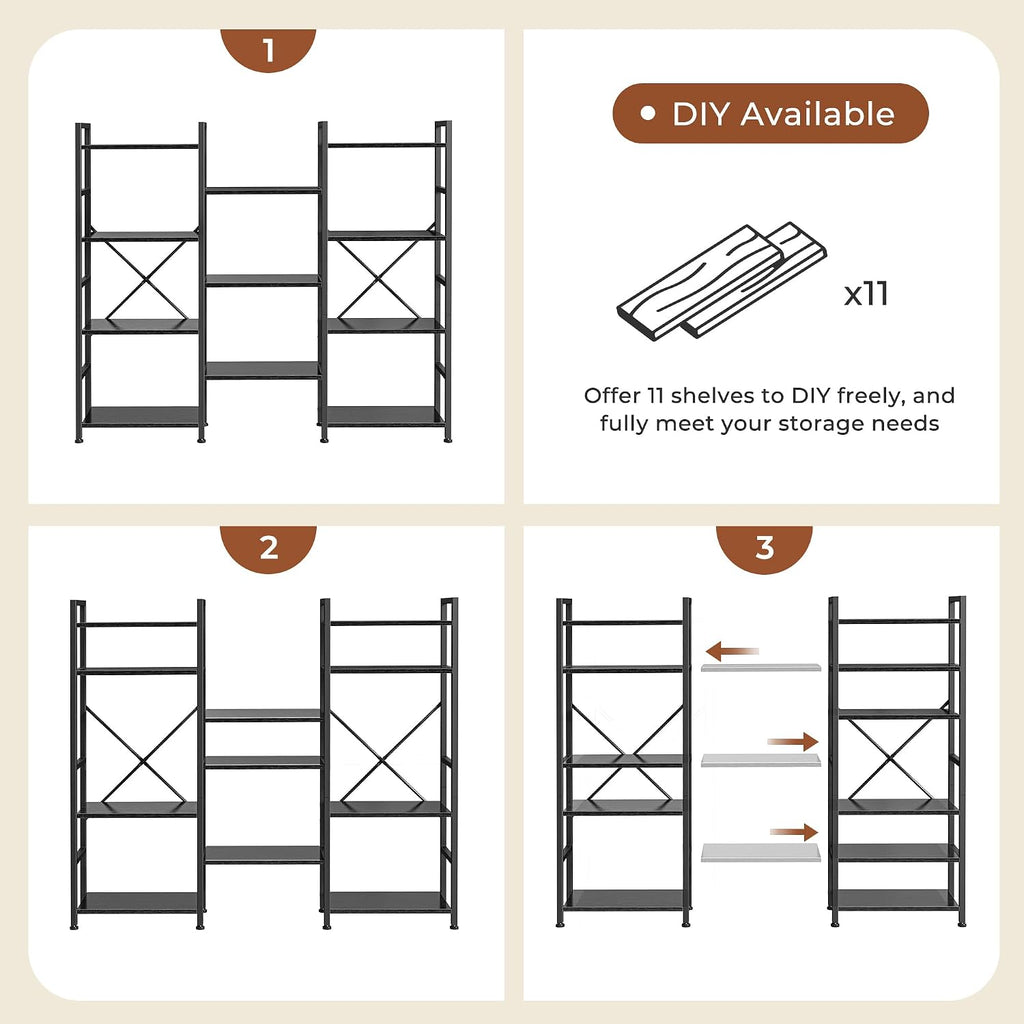 1

• DIY Available

x11

Offer 11 shelves to DIY freely, and fully meet your storage needs

2

3