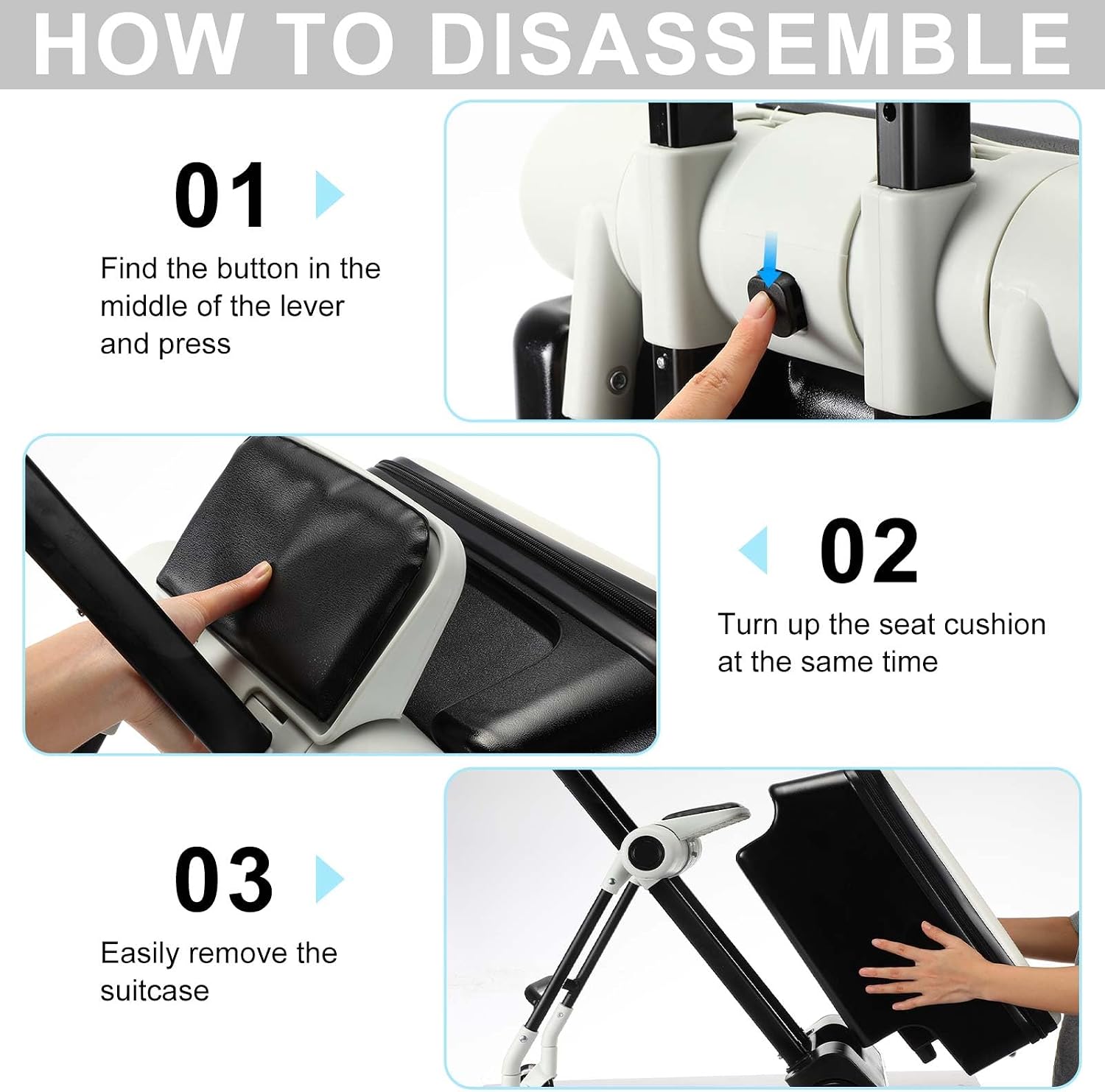 HOW TO DISASSEMBLE

01

Find the button in the middle of the lever and press

02

Turn up the seat cushion at the same time

03

Easily remove the suitcase