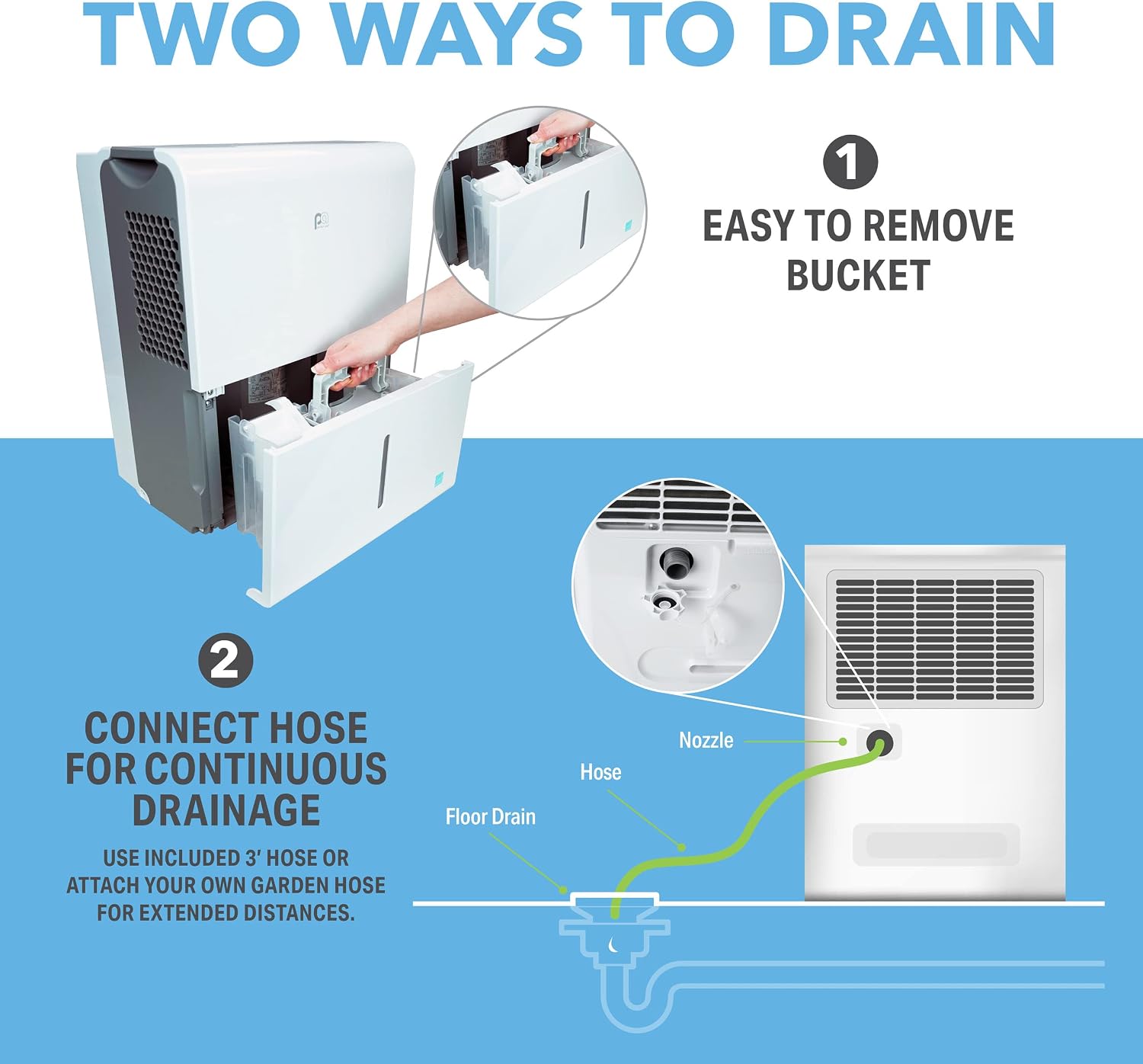 TWO WAYS TO DRAIN

1
EASY TO REMOVE BUCKET

2
CONNECT HOSE FOR CONTINUOUS DRAINAGE

USE INCLUDED 3' HOSE OR ATTACH YOUR OWN GARDEN HOSE FOR EXTENDED DISTANCES.

Nozzle

Hose

Floor Drain