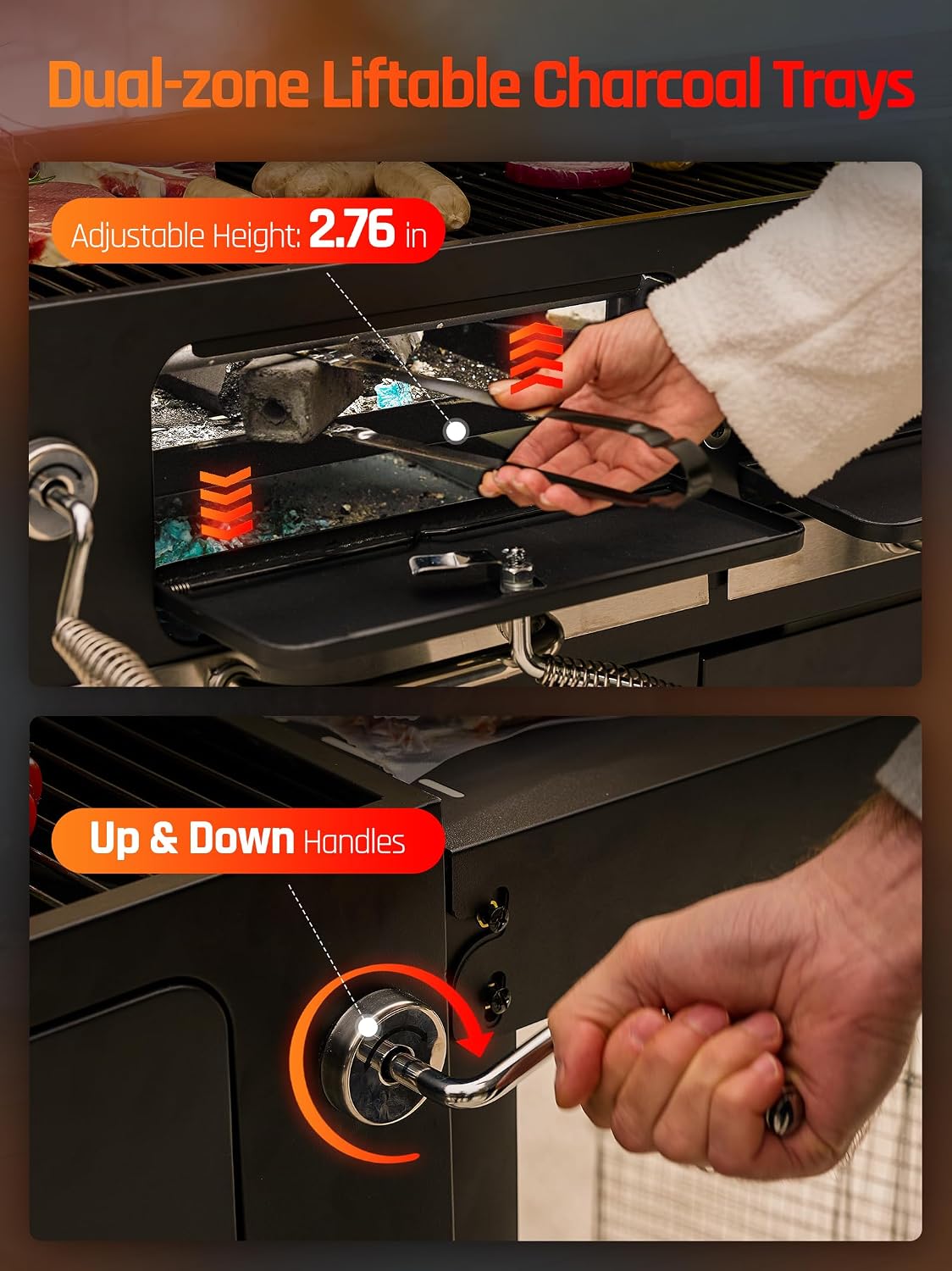 Dual-zone Liftable Charcoal Trays

Adjustable Height: 2.76 in

Up & Down Handles