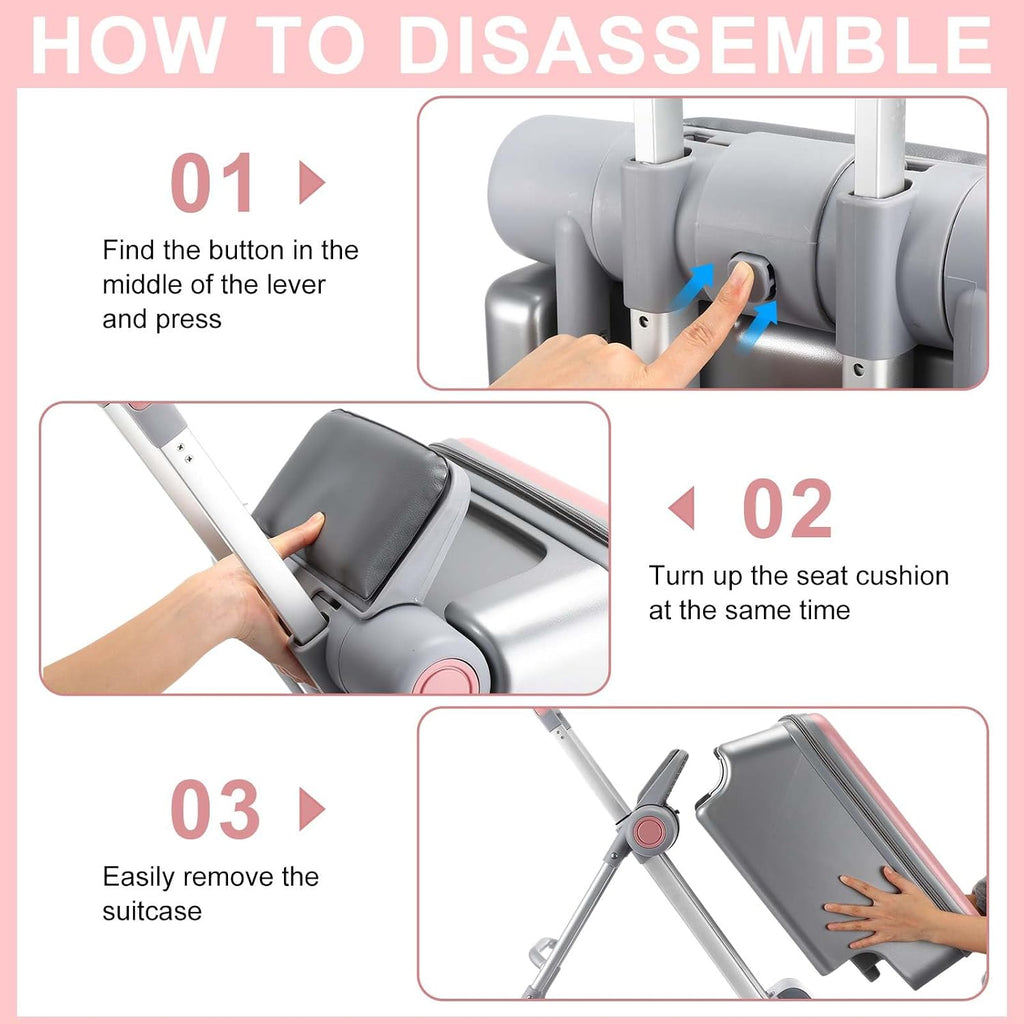 HOW TO DISASSEMBLE

01

Find the button in the middle of the lever and press

02

Turn up the seat cushion at the same time

03

Easily remove the suitcase